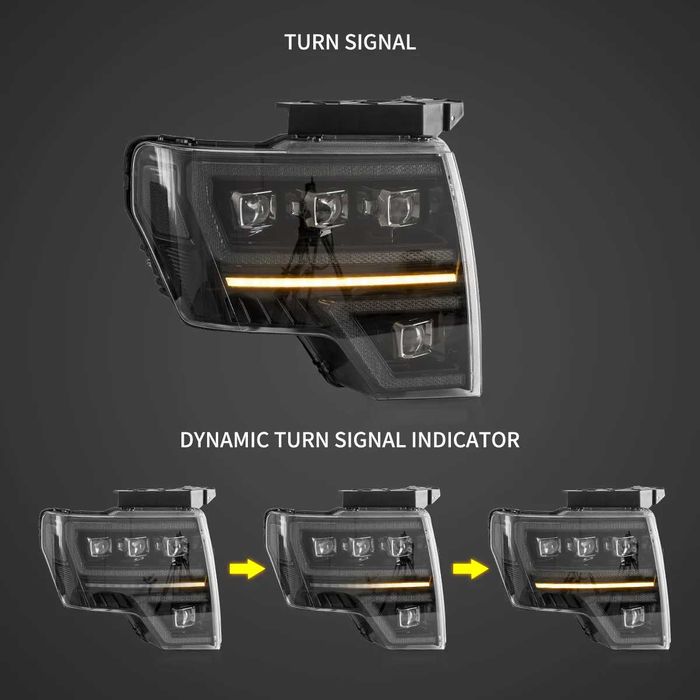 TURN SIGNAL

DYNAMIC TURN SIGNAL INDICATOR