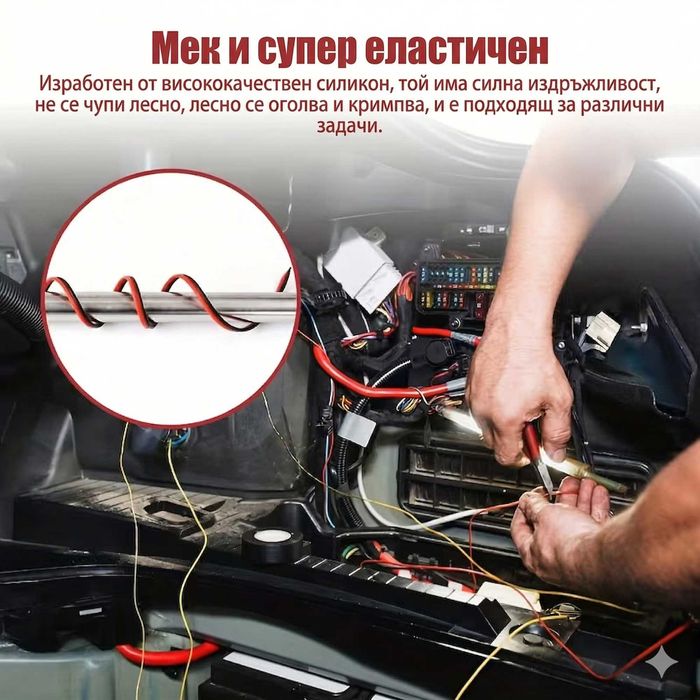 Мек и супер еластичен

Изработен от висококачествен силикон, той има силна издръжливост, не се чупи лесно, лесно се оголва и кримпва, и е подходящ за различни задачи.