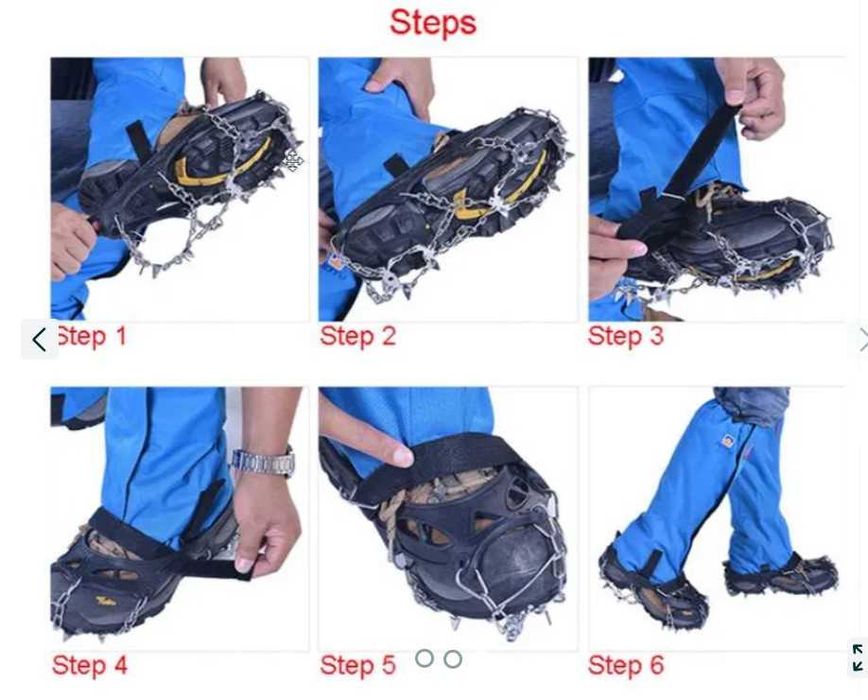 Steps

Step 1

Step 2

Step 3

Step 4

Step 5

Step 6