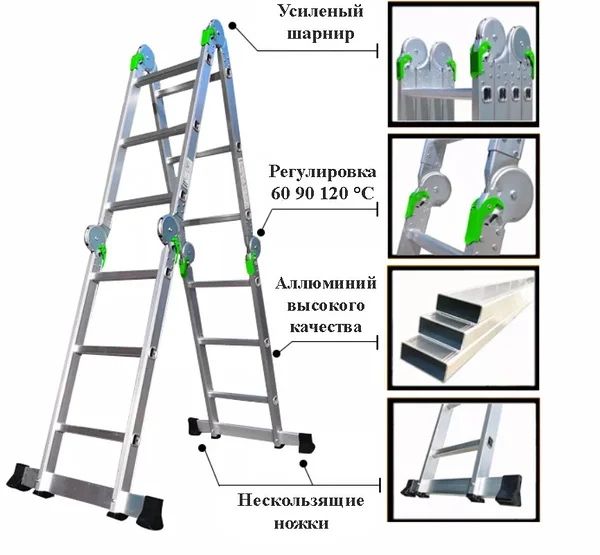 Усиленый шарнир

Регулировка 60 90 120 °C

Аллюминий высокого качества

Нескользящие ножки