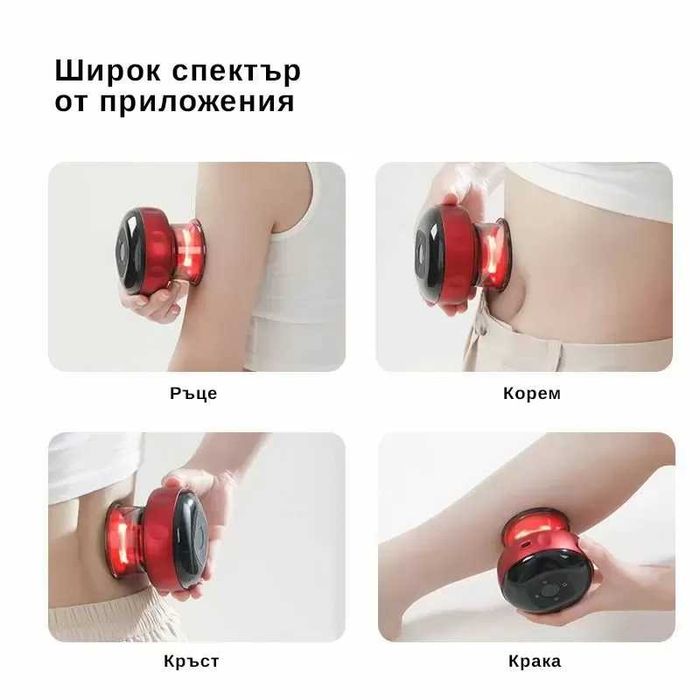 Широк спектър от приложения

Ръце

Корем

Кръст

Крака