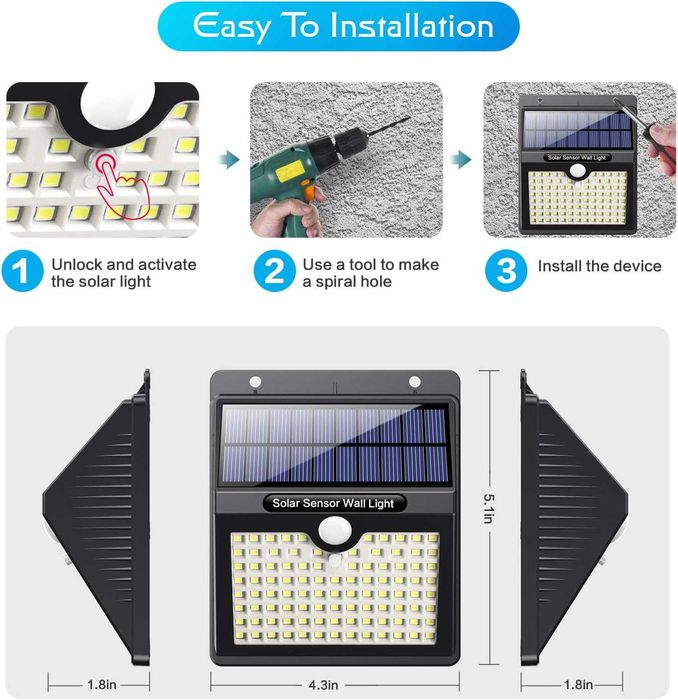 Easy To Installation

Solar Sensor Wall Light

1 Unlock and activate the solar light

2 Use a tool to make a spiral hole

3 Install the device

Solar Sensor Wall Light

5.1in

1.8in

4.3in

1.8in