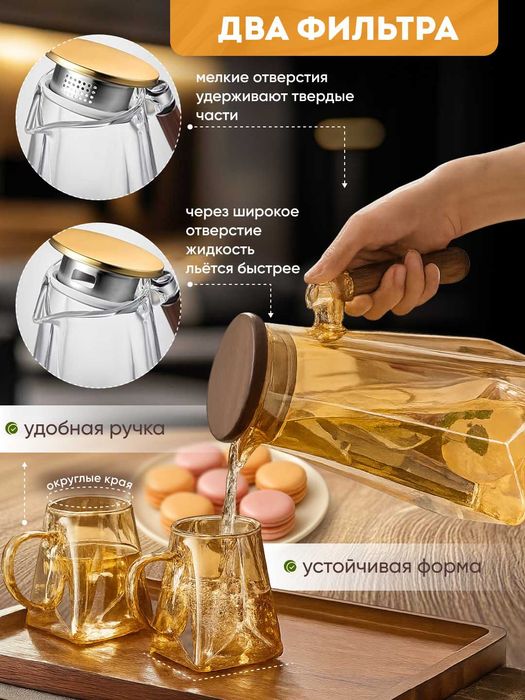 ДВА ФИЛЬТРА

мелкие отверстия удерживают твердые части

через широкое отверстие жидкость льётся быстрее

удобная ручка

округлые края

устойчивая форма