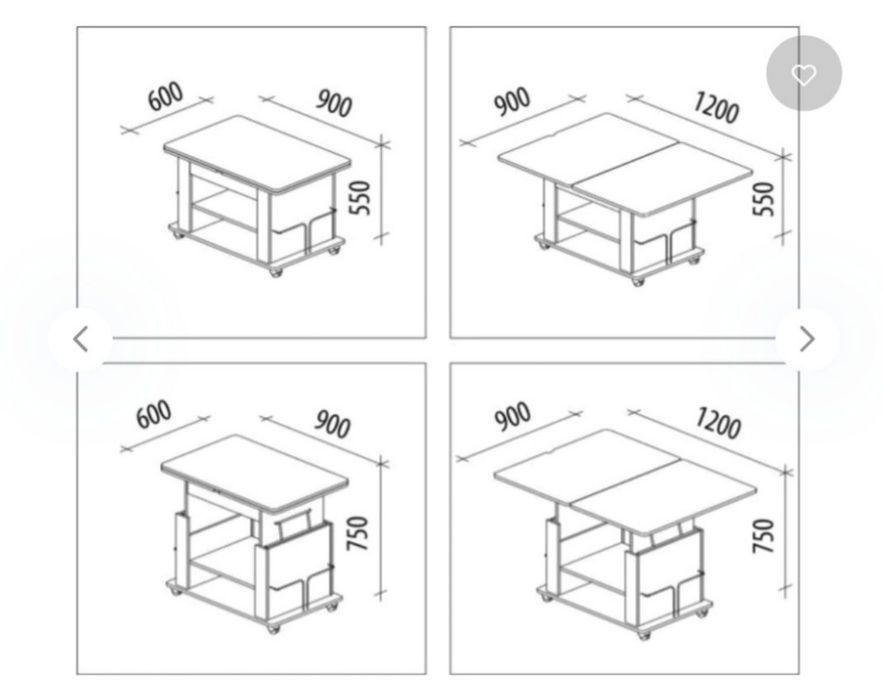 600
900
550

900
1200
550

600
900
750

900
1200
750