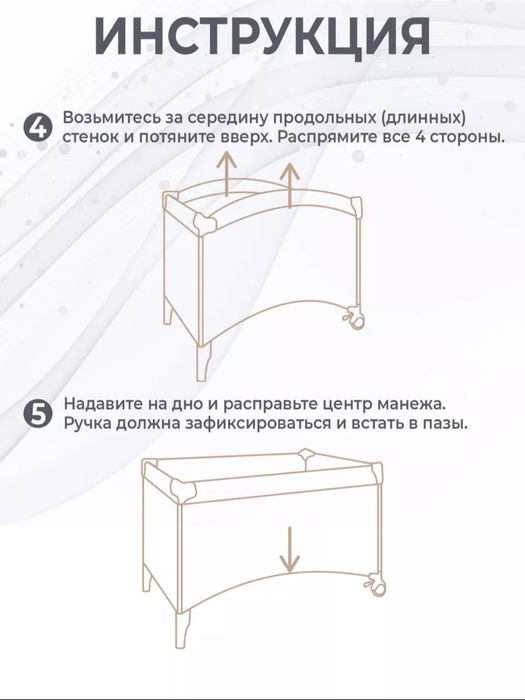 ИНСТРУКЦИЯ

4 Возьмитесь за середину продольных (длинных) стенок и потяните вверх. Распрямите все 4 стороны.

5 Надавите на дно и расправьте центр манежа. Ручка должна зафиксироваться и встать в пазы.