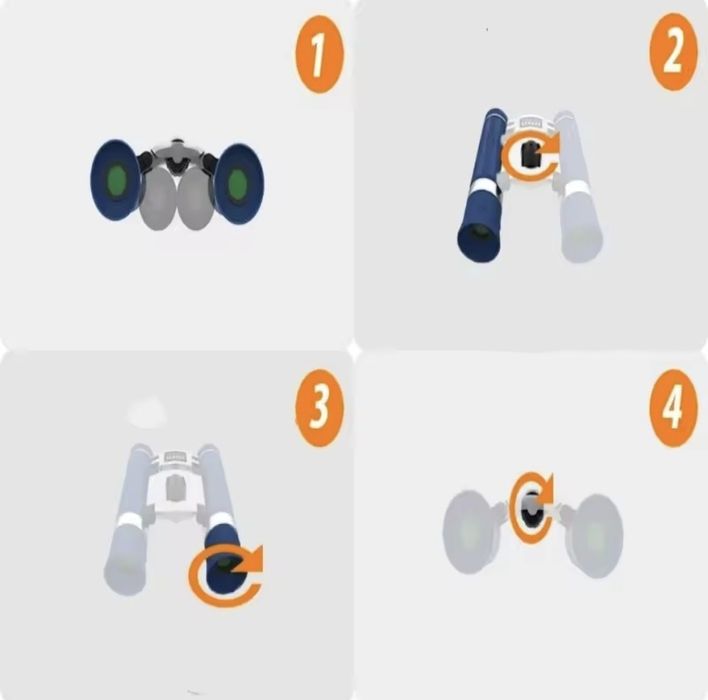 1

2

3

4