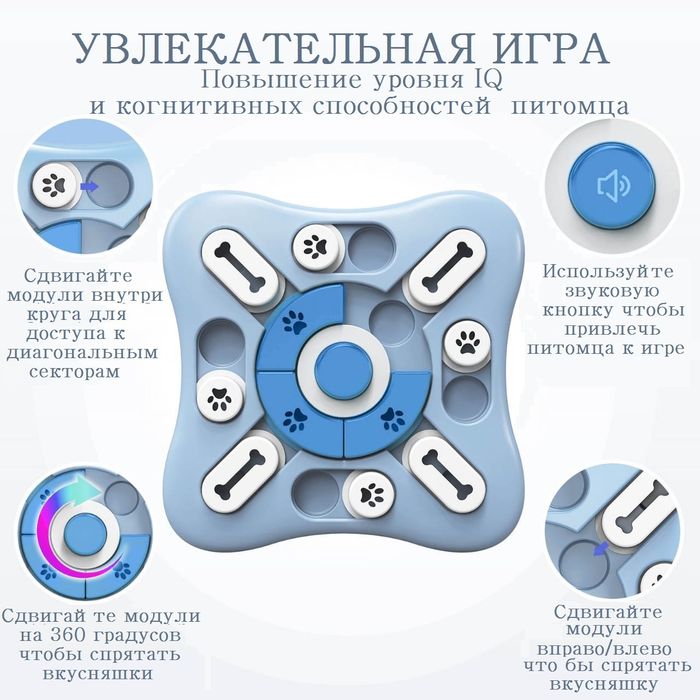 УВЛЕКАТЕЛЬНАЯ ИГРА
Повышение уровня IQ
и когнитивных способностей питомца

Сдвигайте модули внутри круга для доступа к диагональным секторам

Используйте звуковую кнопку чтобы привлечь питомца к игре

Сдвигай те модули на 360 градусов чтобы спрятать вкусняшки

Сдвигайте модули вправо/влево что бы спрятать вкусняшку