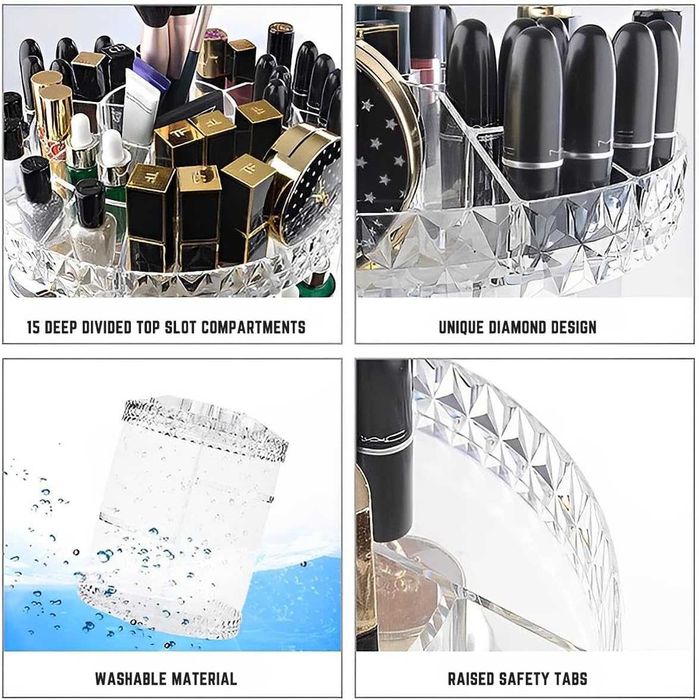 15 DEEP DIVIDED TOP SLOT COMPARTMENTS

UNIQUE DIAMOND DESIGN

WASHABLE MATERIAL

RAISED SAFETY TABS