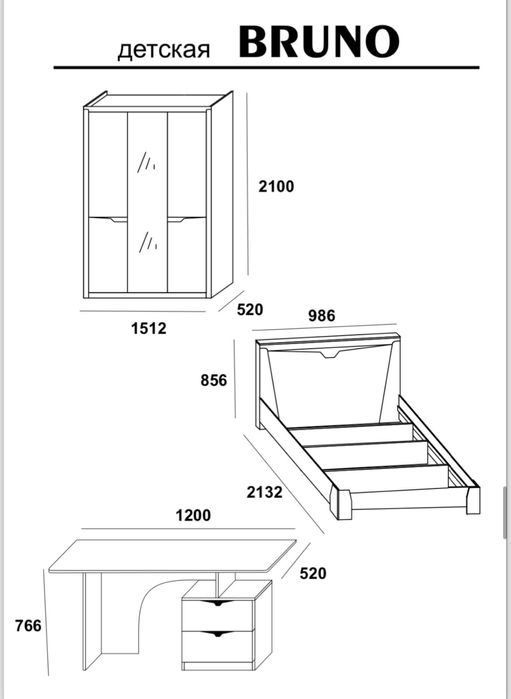 детская BRUNO

2100

520

1512

986

856

2132

1200

520

766