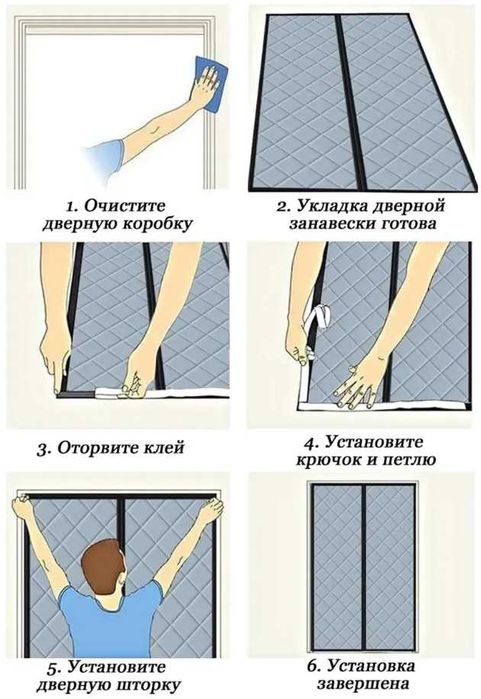 1. Очистите дверную коробку

2. Укладка дверной занавески готова

3. Оторвите клей

4. Установите крючок и петлю

5. Установите дверную шторку

6. Установка завершена