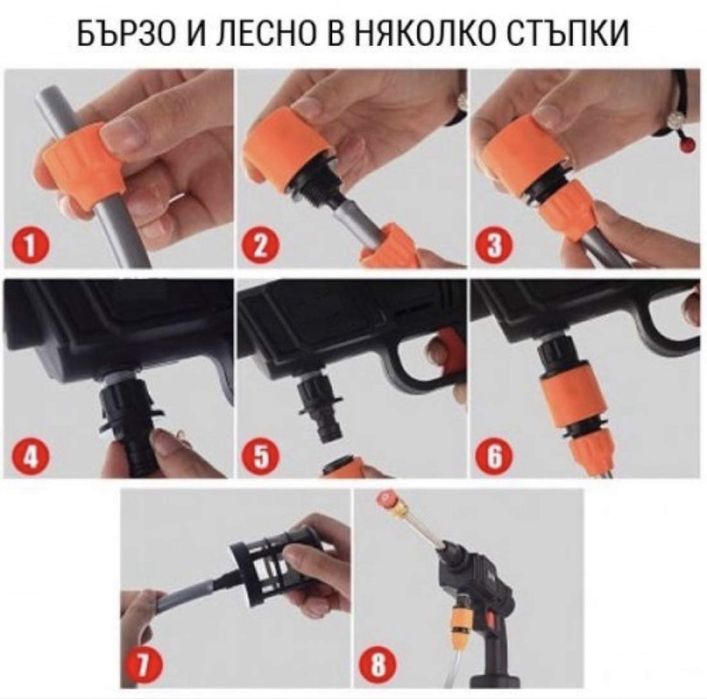 БЪРЗО И ЛЕСНО В НЯКОЛКО СТЪПКИ

1

2

3

4

5

6

7

8