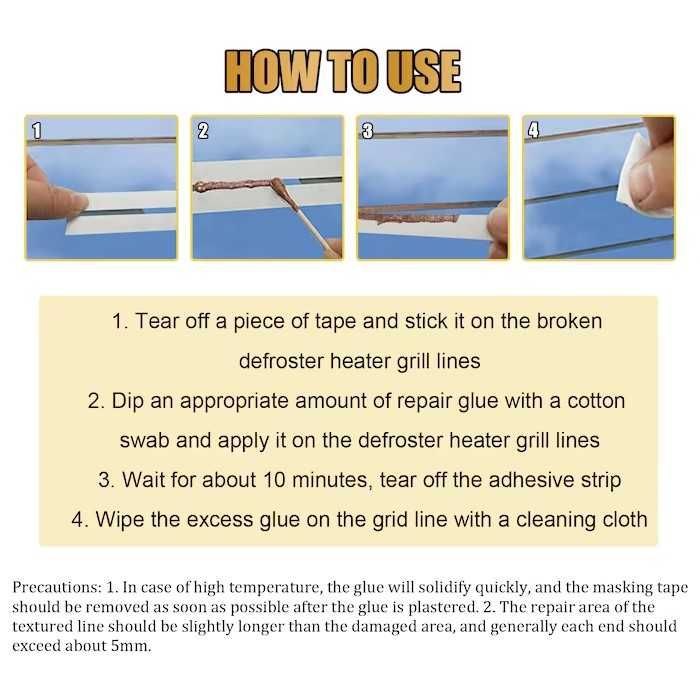 HOW TO USE

1

2

3

4

1. Tear off a piece of tape and stick it on the broken defroster heater grill lines

2. Dip an appropriate amount of repair glue with a cotton swab and apply it on the defroster heater grill lines

3. Wait for about 10 minutes, tear off the adhesive strip

4. Wipe the excess glue on the grid line with a cleaning cloth

Precautions: 1. In case of high temperature, the glue will solidify quickly, and the masking tape should be removed as soon as possible after the glue is plastered. 2. The repair area of the textured line should be slightly longer than the damaged area, and generally each end should exceed about 5mm.