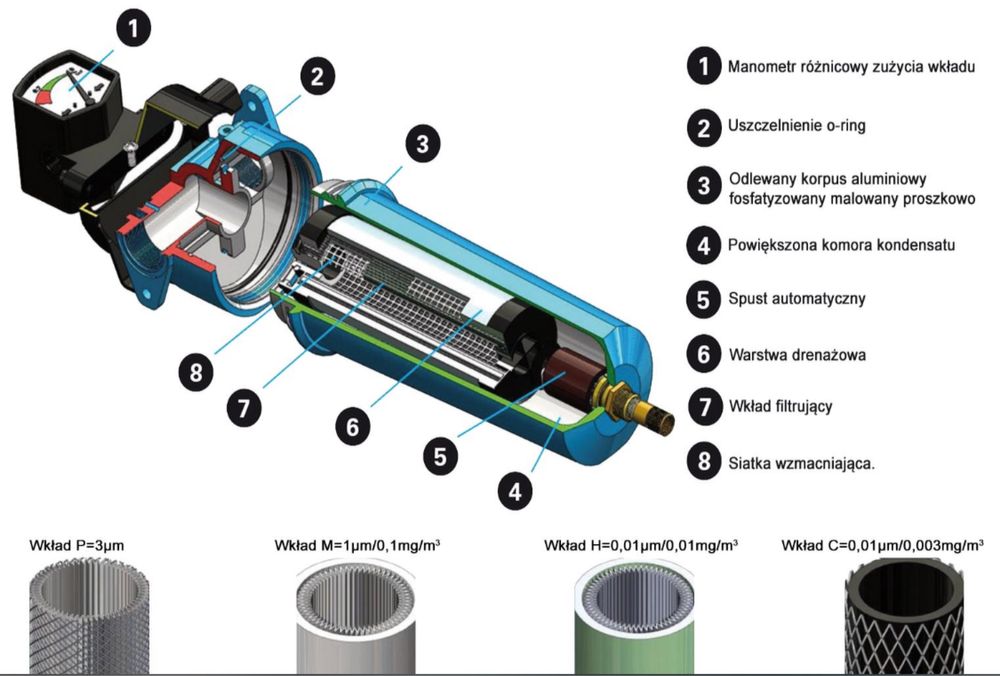 1
2
3
8
7
6
5
4

1 Manometr różnicowy zużycia wkładu

2 Uszczelnienie o-ring

3 Odlewany korpus aluminiowy fosfatyzowany malowany proszkowo

4 Powiększona komora kondensatu

5 Spust automatyczny

6 Warstwa drenażowa

7 Wkład filtrujący

8 Siatka wzmacniająca.

Wkład P=3µm

Wkład M=1µm/0,1mg/m³

Wkład H=0,01µm/0,01mg/m³

Wkład C=0,01µm/0,003mg/m³