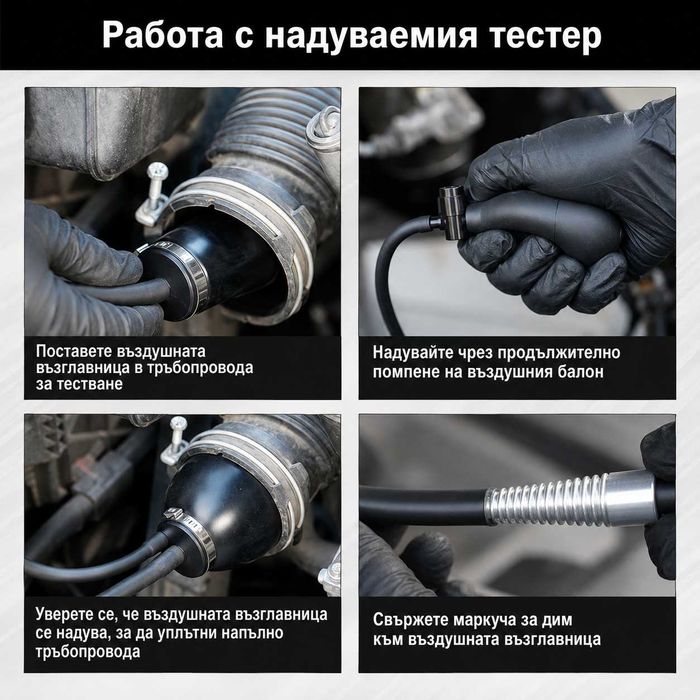 Работа с надуваемия тестер

Поставете въздушната възглавница в тръбопровода за тестване

Надувайте чрез продължително помпене на въздушния балон

Уверете се, че въздушната възглавница се надува, за да уплътни напълно тръбопровода

Свържете маркуча за дим към въздушната възглавница