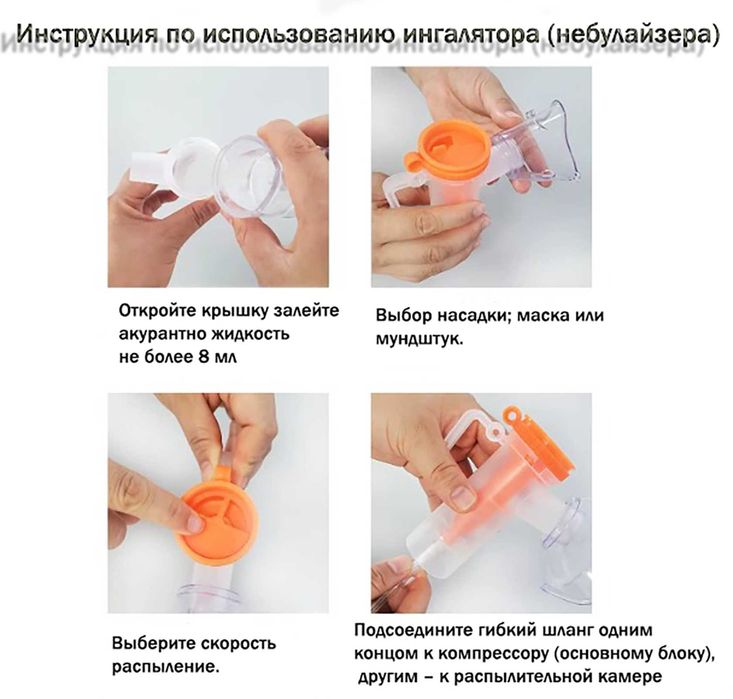 Инструкция по использованию ингалятора (небулайзера)

Откройте крышку залейте акурантно жидкость не более 8 мл

Выбор насадки; маска или мундштук.

Выберите скорость распыление.

Подсоедините гибкий шланг одним концом к компрессору (основному блоку), другим – к распылительной камере