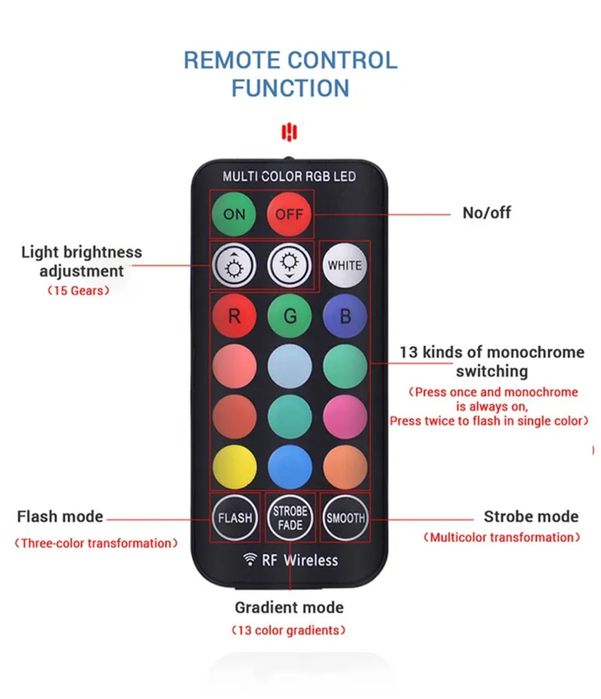 REMOTE CONTROL FUNCTION

MULTI COLOR RGB LED

ON OFF

No/off

Light brightness adjustment
（15 Gears）

WHITE

R G B

13 kinds of monochrome switching
（Press once and monochrome is always on, Press twice to flash in single color）

FLASH STROBE FADE SMOOTH

Flash mode
（Three-color transformation）

Strobe mode
（Multicolor transformation）

RF Wireless

Gradient mode
（13 color gradients）