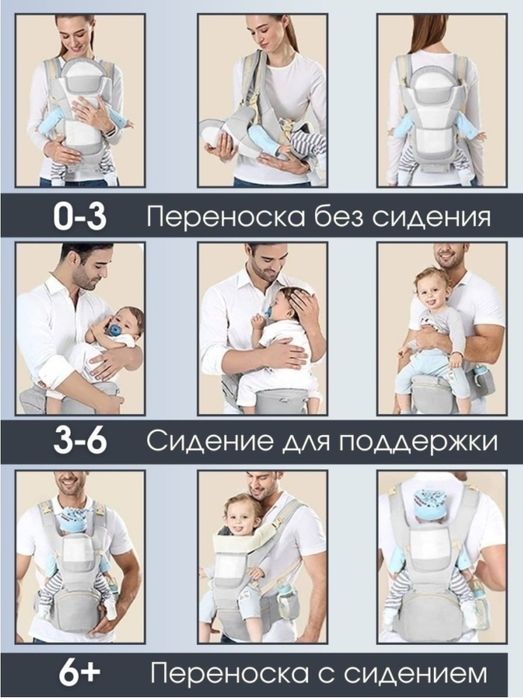 0-3 Переноска без сидения

3-6 Сидение для поддержки

6+ Переноска с сидением