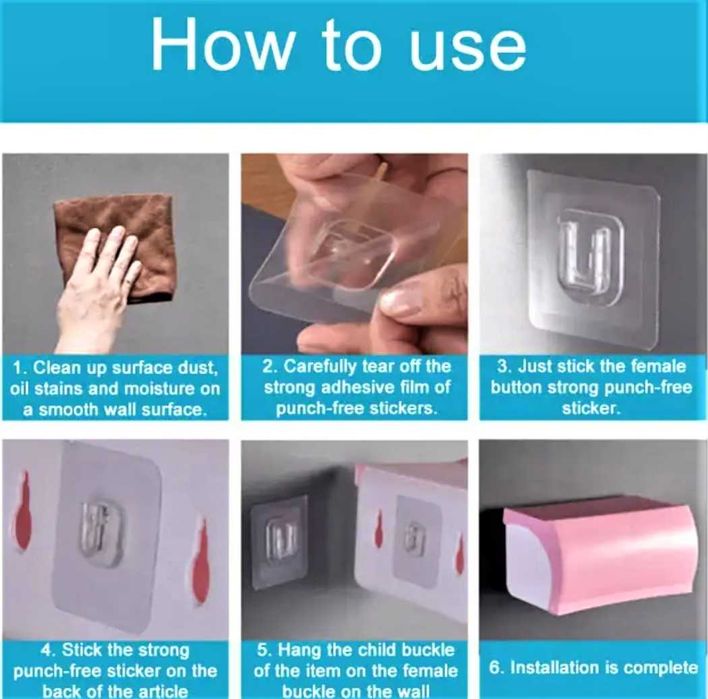 How to use

1. Clean up surface dust, oil stains and moisture on a smooth wall surface.

2. Carefully tear off the strong adhesive film of punch-free stickers.

3. Just stick the female button strong punch-free sticker.

4. Stick the strong punch-free sticker on the back of the article

5. Hang the child buckle of the item on the female buckle on the wall

6. Installation is complete