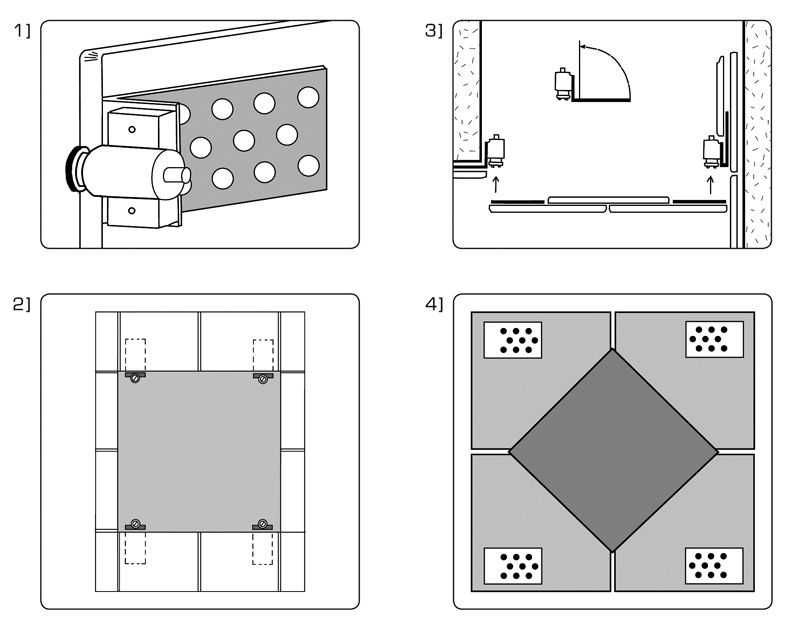 1]

3]

2]

4]