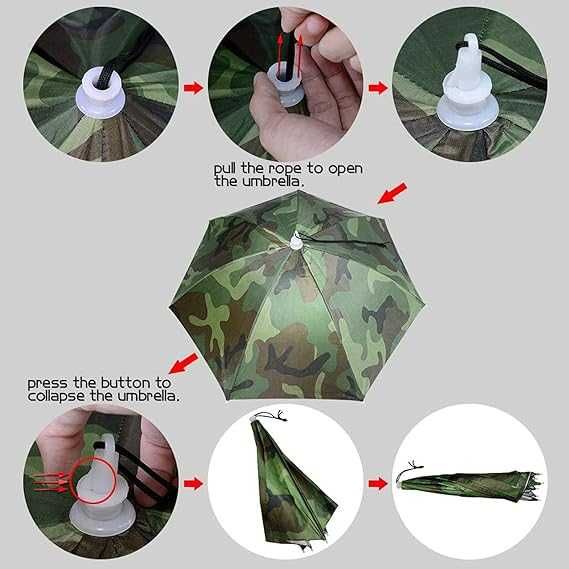 pull the rope to open the umbrella.

press the button to collapse the umbrella.