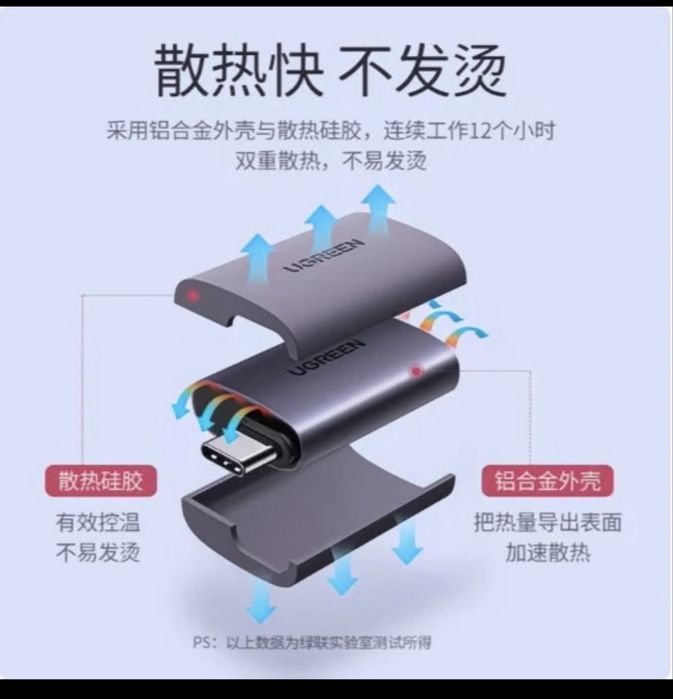 散热快 不发烫

采用铝合金外壳与散热硅胶，连续工作12个小时
双重散热，不易发烫

UGREEN

UGREEN

散热硅胶
有效控温
不易发烫

铝合金外壳
把热量导出表面
加速散热

PS：以上数据为绿联实验室测试所得