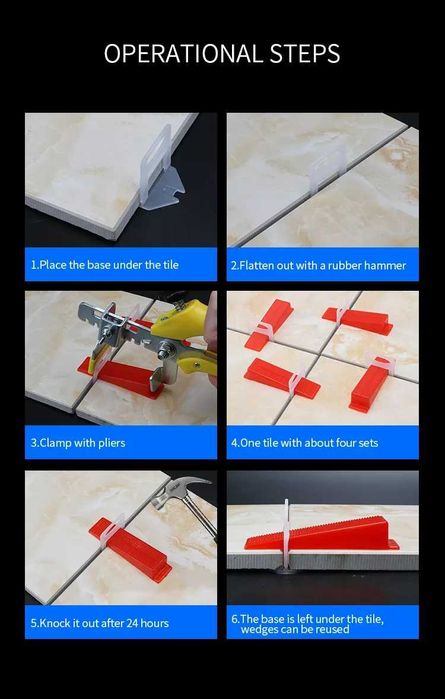 OPERATIONAL STEPS

1.Place the base under the tile

2.Flatten out with a rubber hammer

3.Clamp with pliers

4.One tile with about four sets

5.Knock it out after 24 hours

6.The base is left under the tile, wedges can be reused