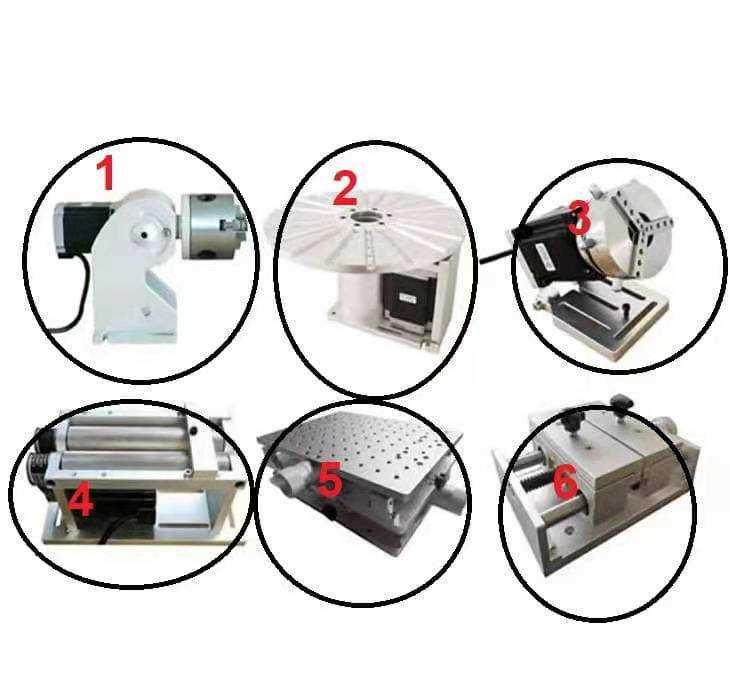 1
2
3
4
5
6