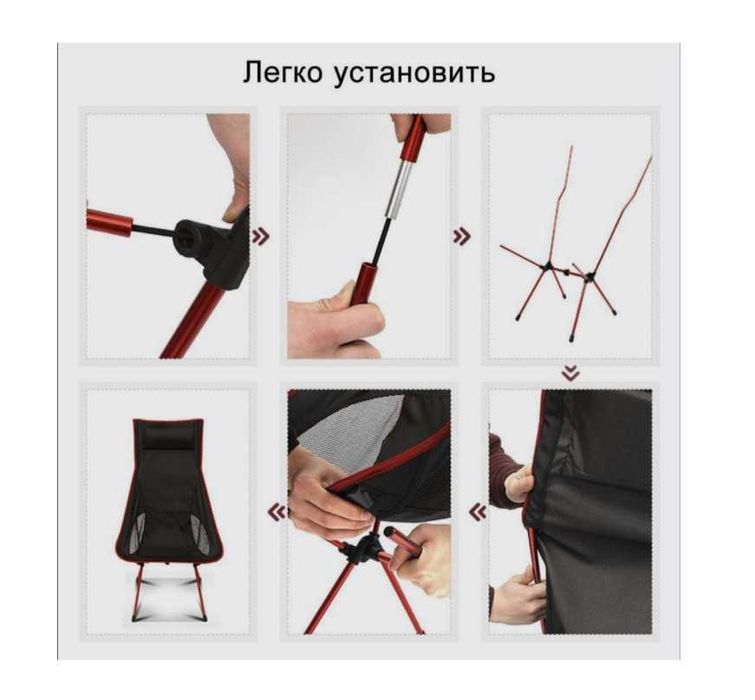 Легко установить