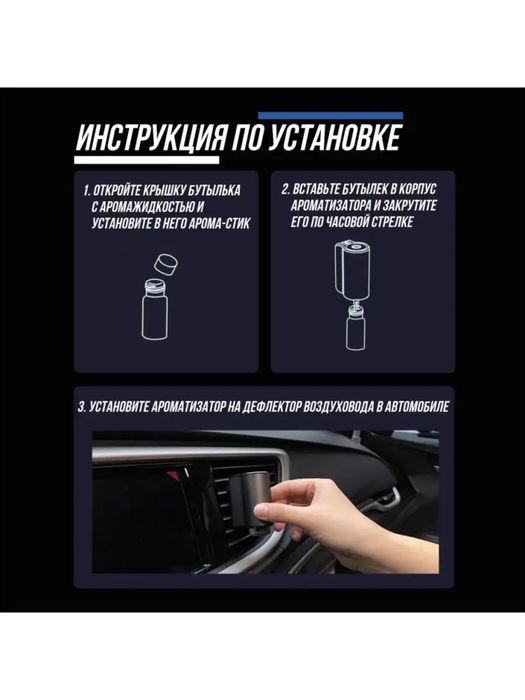 ИНСТРУКЦИЯ ПО УСТАНОВКЕ

1. ОТКРОЙТЕ КРЫШКУ БУТЫЛЬКА С АРОМАЖИДКОСТЬЮ И УСТАНОВИТЕ В НЕГО АРОМА-СТИК

2. ВСТАВЬТЕ БУТЫЛЕК В КОРПУС АРОМАТИЗАТОРА И ЗАКРУТИТЕ ЕГО ПО ЧАСОВОЙ СТРЕЛКЕ

3. УСТАНОВИТЕ АРОМАТИЗАТОР НА ДЕФЛЕКТОР ВОЗДУХОВОДА В АВТОМОБИЛЕ