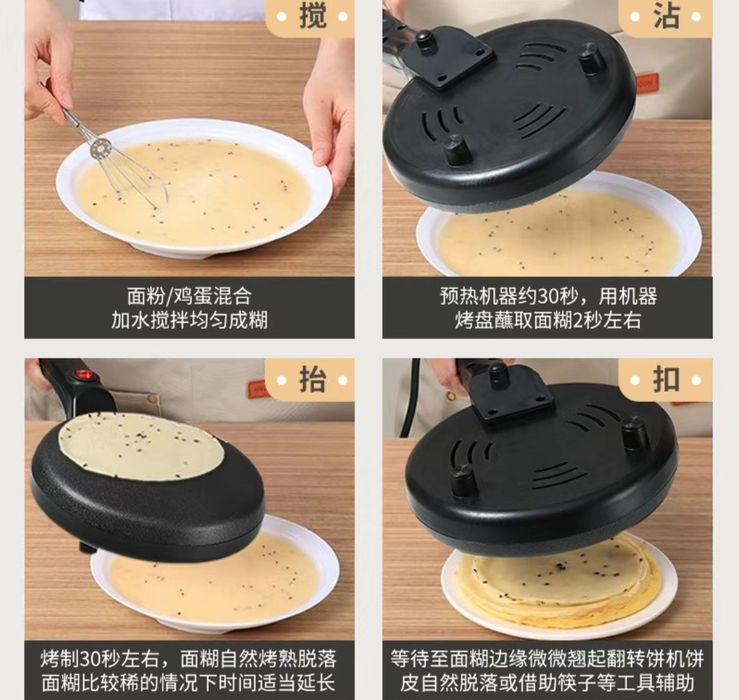 • 搅

面粉/鸡蛋混合
加水搅拌均匀成糊

• 沾

预热机器约30秒，用机器
烤盘蘸取面糊2秒左右

• 抬

烤制30秒左右，面糊自然烤熟脱落
面糊比较稀的情况下时间适当延长

• 扣

等待至面糊边缘微微翘起翻转饼机饼
皮自然脱落或借助筷子等工具辅助