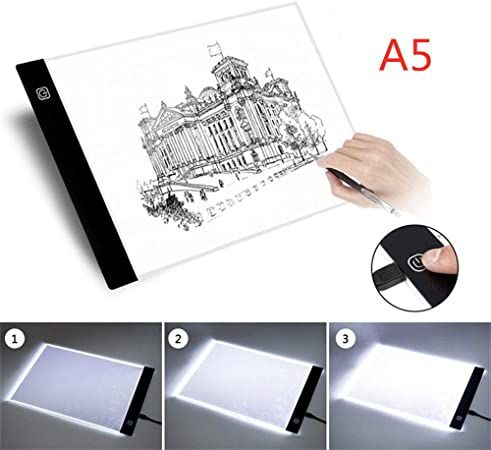 A5

1

2

3