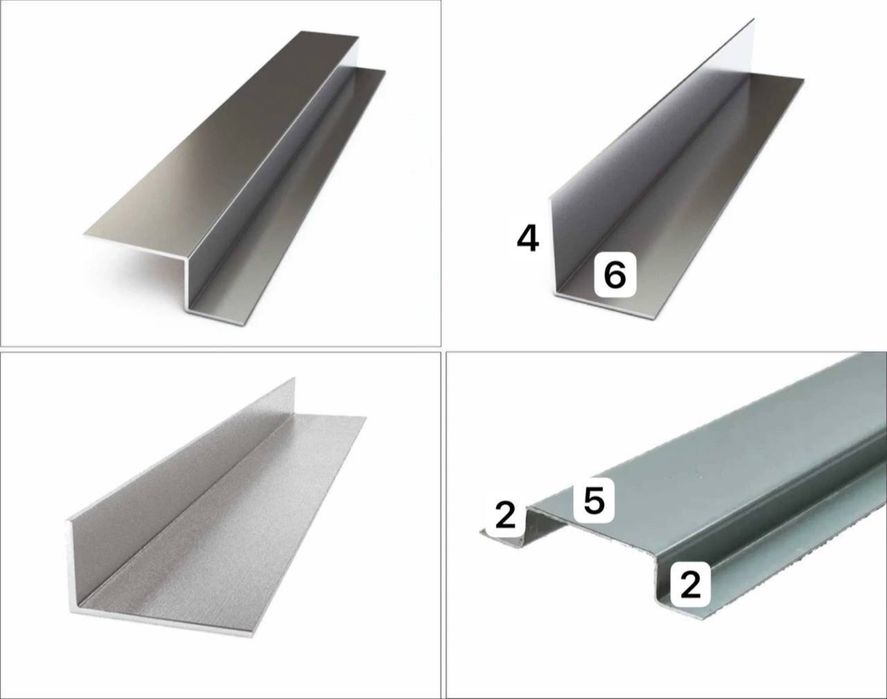 4
6
2
5
2