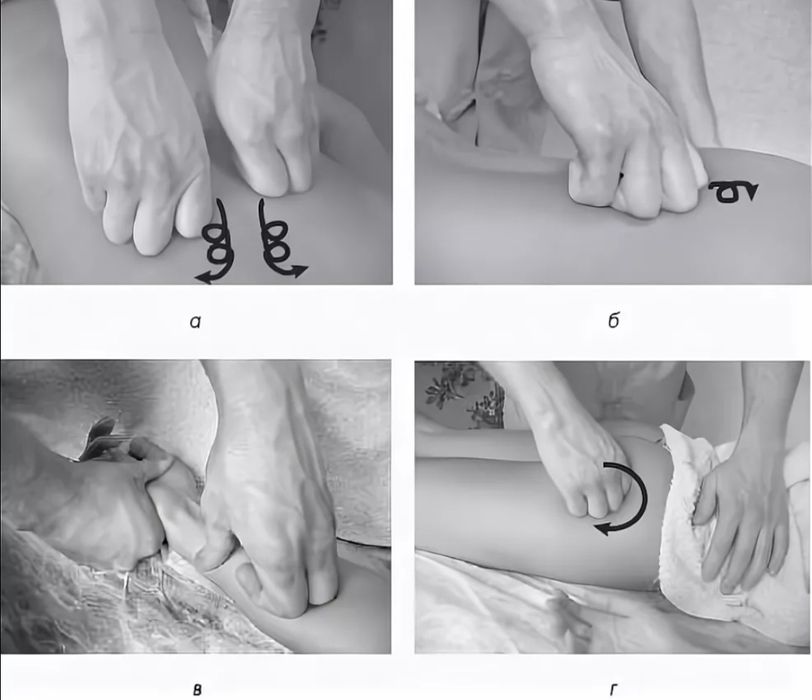 а

б

в

г