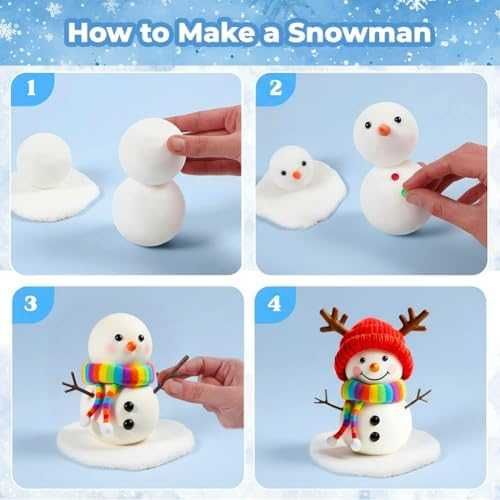 How to Make a Snowman

1

2

3

4