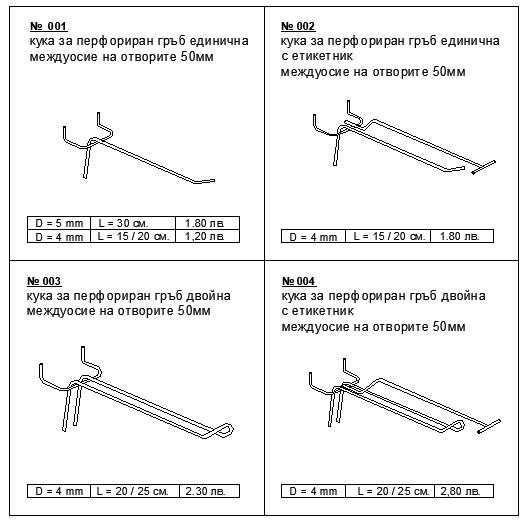 № 001
кука за перфориран гръб единична
междуосие на отворите 50мм

| D = 5 mm | L = 30 см. | 1.80 лв. |
|---|---|---|
| D = 4 mm | L = 15 / 20 см. | 1,20 лв. |

№ 002
кука за перфориран гръб единична
с етикетник
междуосие на отворите 50мм

| D = 4 mm | L = 15 / 20 см. | 1.80 лв. |
|---|---|---|

№ 003
кука за перфориран гръб двойна
междуосие на отворите 50мм

| D = 4 mm | L = 20 / 25 см. | 2.30 лв. |
|---|---|---|

№ 004
кука за перфориран гръб двойна
с етикетник
междуосие на отворите 50мм

| D = 4 mm | L = 20 / 25 см. | 2,80 лв. |
|---|---|---|