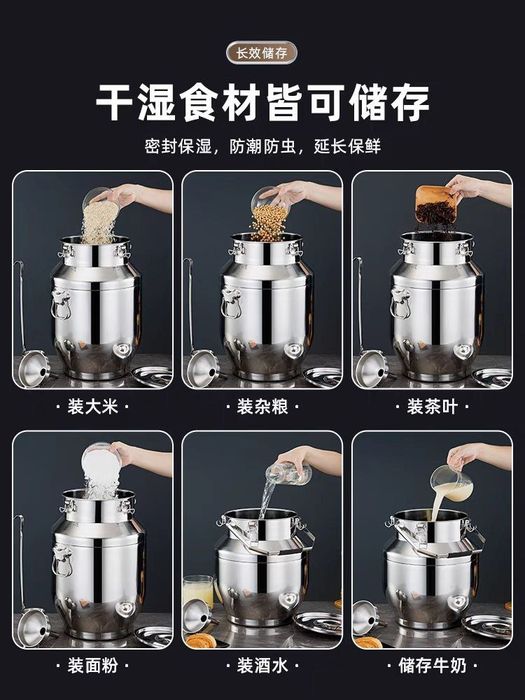 长效储存

干湿食材皆可储存

密封保湿，防潮防虫，延长保鲜

· 装大米 ·

· 装杂粮 ·

· 装茶叶 ·

· 装面粉 ·

· 装酒水 ·

· 储存牛奶 ·