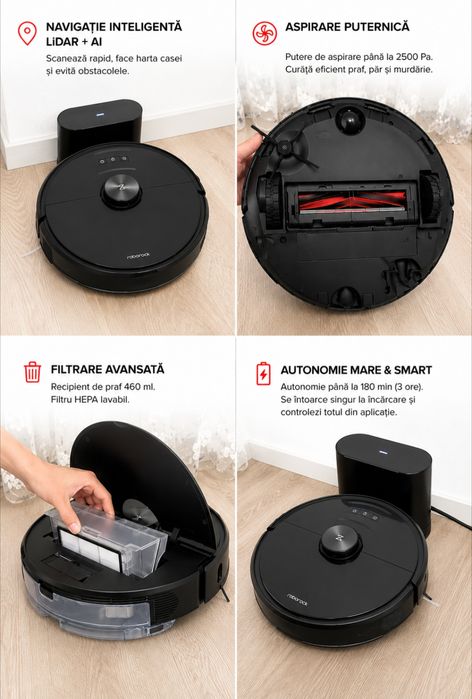 NAVIGAȚIE INTELIGENTĂ LiDAR + AI
Scanează rapid, face harta casei și evită obstacolele.

roborock

ASPIRARE PUTERNICĂ
Putere de aspirare până la 2500 Pa. Curăță eficient praf, păr și murdărie.

FILTRARE AVANSATĂ
Recipient de praf 460 ml. Filtru HEPA lavabil.

AUTONOMIE MARE & SMART
Autonomie până la 180 min (3 ore). Se întoarce singur la încărcare și controlezi totul din aplicație.

roborock