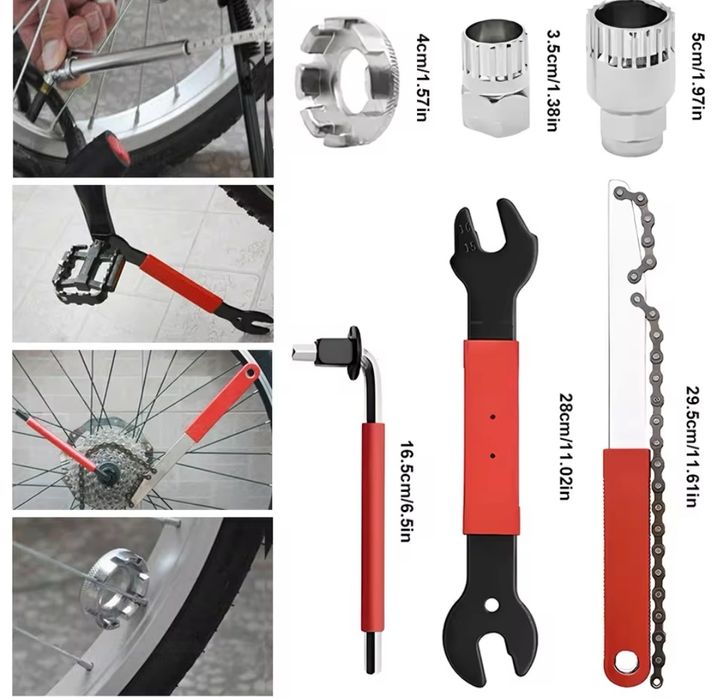 4cm/1.57in

3.5cm/1.38in

5cm/1.97in

16

15

16.5cm/6.5in

28cm/11.02in

29.5cm/11.61in