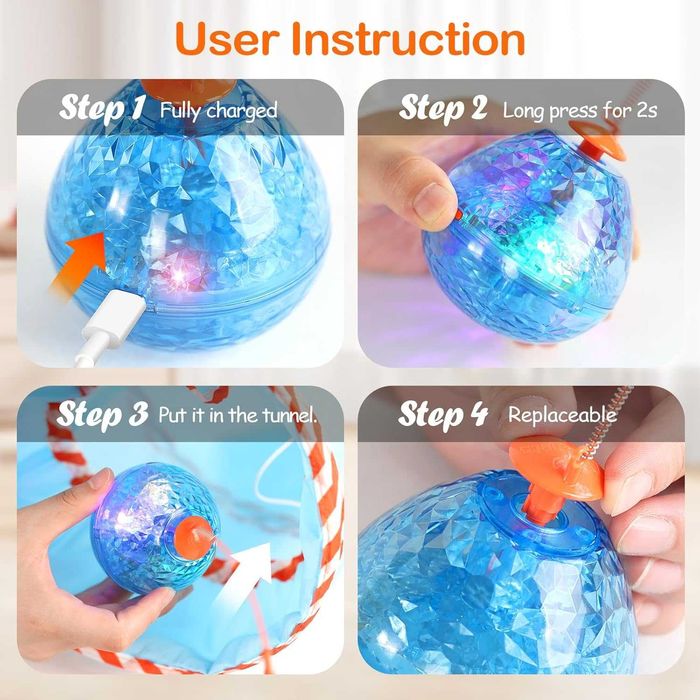 User Instruction

Step 1 Fully charged

Step 2 Long press for 2s

Step 3 Put it in the tunnel.

Step 4 Replaceable