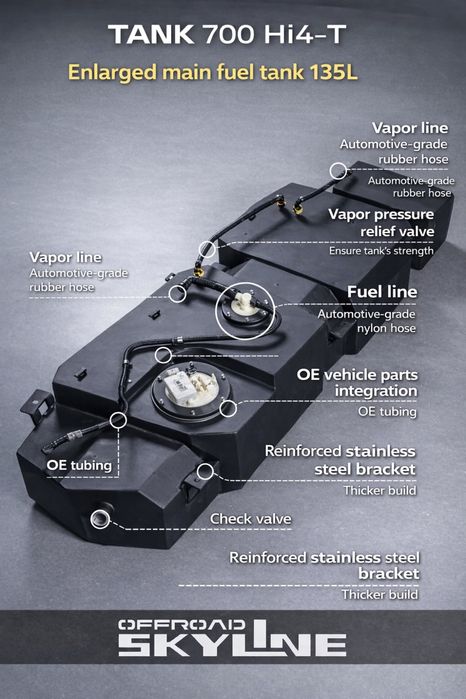 TANK 700 Hi4-T

Enlarged main fuel tank 135L

Vapor line
Automotive-grade rubber hose

Automotive-grade rubber hose

Vapor pressure relief valve
Ensure tank's strength

Vapor line
Automotive-grade rubber hose

Fuel line
Automotive-grade nylon hose

OE vehicle parts integration
OE tubing

OE tubing

Reinforced stainless steel bracket
Thicker build

Check valve

Reinforced stainless steel bracket
Thicker build

OFFROAD SKYLINE