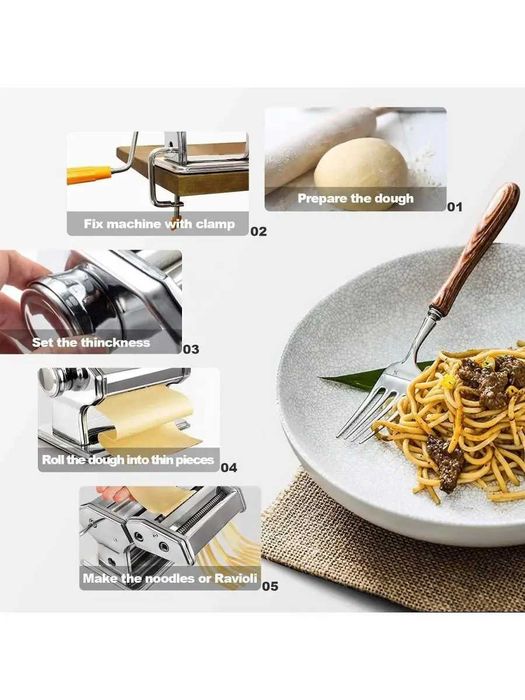 Prepare the dough 01

Fix machine with clamp 02

Set the thinckness 03

Roll the dough into thin pieces 04

Make the noodles or Ravioli 05