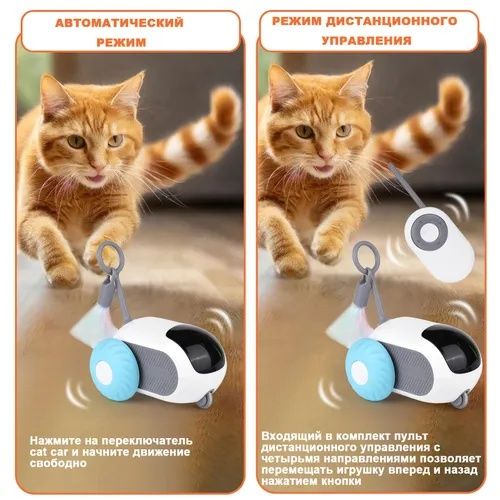 АВТОМАТИЧЕСКИЙ РЕЖИМ

Нажмите на переключатель cat car и начните движение свободно

РЕЖИМ ДИСТАНЦИОННОГО УПРАВЛЕНИЯ

Входящий в комплект пульт дистанционного управления с четырьмя направлениями позволяет перемещать игрушку вперед и назад нажатием кнопки