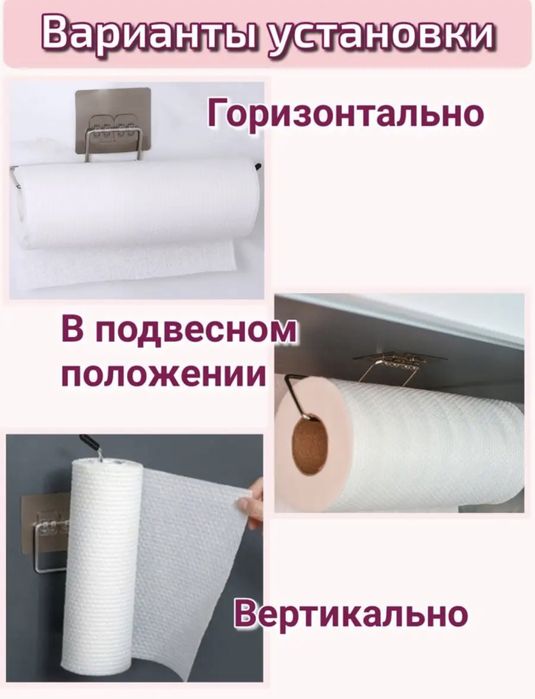 Варианты установки

Горизонтально

В подвесном положении

Вертикально