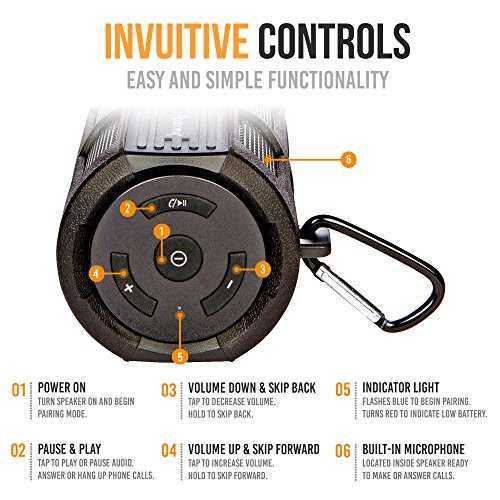 INVUITIVE CONTROLS
EASY AND SIMPLE FUNCTIONALITY

6
2
1
4
3
5

01 POWER ON
TURN SPEAKER ON AND BEGIN PAIRING MODE.

02 PAUSE & PLAY
TAP TO PLAY OR PAUSE AUDIO. ANSWER OR HANG UP PHONE CALLS.

03 VOLUME DOWN & SKIP BACK
TAP TO DECREASE VOLUME. HOLD TO SKIP BACK.

04 VOLUME UP & SKIP FORWARD
TAP TO INCREASE VOLUME. HOLD TO SKIP FORWARD.

05 INDICATOR LIGHT
FLASHES BLUE TO BEGIN PAIRING. TURNS RED TO INDICATE LOW BATTERY.

06 BUILT-IN MICROPHONE
LOCATED INSIDE SPEAKER READY TO MAKE OR ANSWER CALLS.