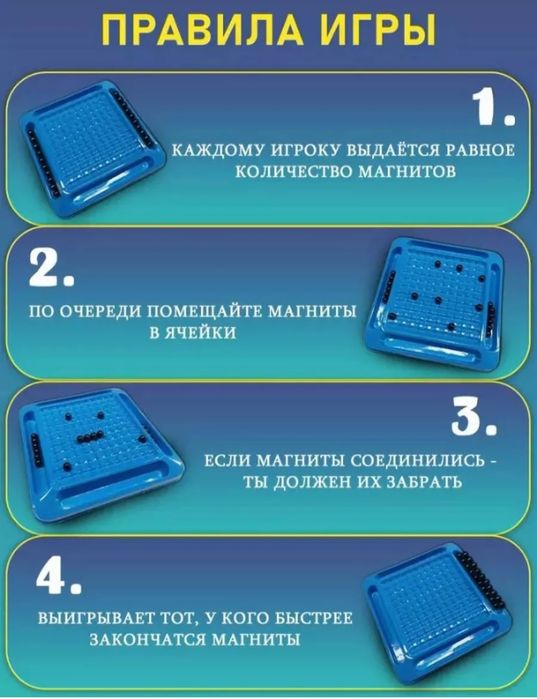 ПРАВИЛА ИГРЫ

1.

КАЖДОМУ ИГРОКУ ВЫДАЁТСЯ РАВНОЕ КОЛИЧЕСТВО МАГНИТОВ

2.

ПО ОЧЕРЕДИ ПОМЕЩАЙТЕ МАГНИТЫ В ЯЧЕЙКИ

3.

ЕСЛИ МАГНИТЫ СОЕДИНИЛИСЬ - ТЫ ДОЛЖЕН ИХ ЗАБРАТЬ

4.

ВЫИГРЫВАЕТ ТОТ, У КОГО БЫСТРЕЕ ЗАКОНЧАТСЯ МАГНИТЫ