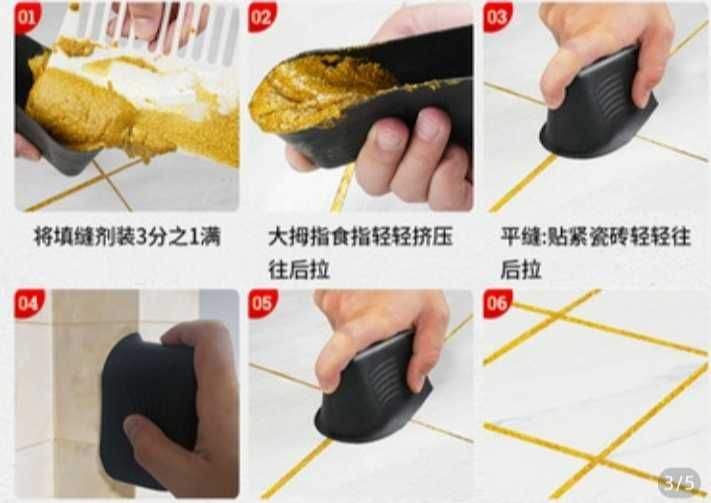 01

将填缝剂装3分之1满

02

大拇指食指轻轻挤压往后拉

03

平缝:贴紧瓷砖轻轻往后拉

04

05

06

3/5