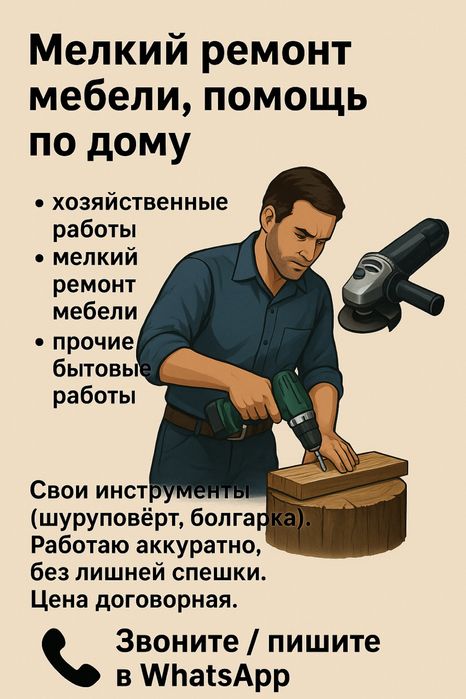 Мелкий ремонт мебели, помощь по дому

• хозяйственные работы
• мелкий ремонт мебели
• прочие бытовые работы

Свои инструменты (шуруповёрт, болгарка). Работаю аккуратно, без лишней спешки. Цена договорная.

Звоните / пишите в WhatsApp