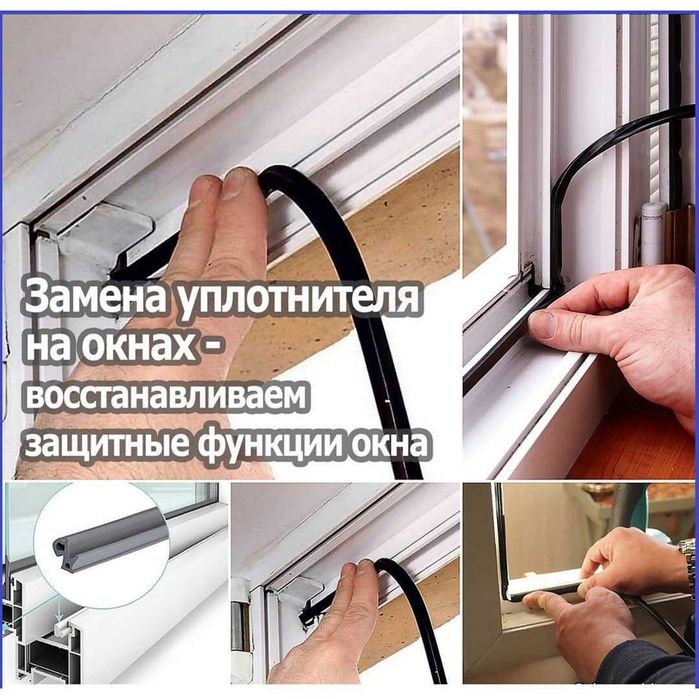 Замена уплотнителя на окнах - восстанавливаем защитные функции окна