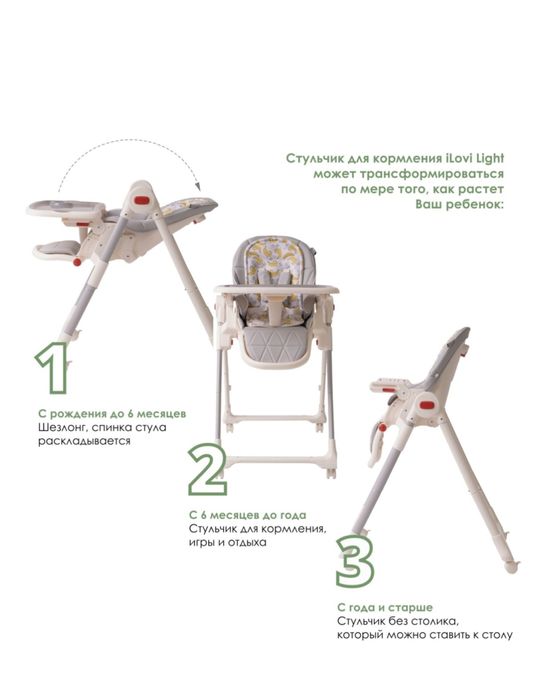 Стульчик для кормления iLovi Light может трансформироваться по мере того, как растет Ваш ребенок:

1

С рождения до 6 месяцев
Шезлонг, спинка стула раскладывается

2

С 6 месяцев до года
Стульчик для кормления, игры и отдыха

3

С года и старше
Стульчик без столика, который можно ставить к столу