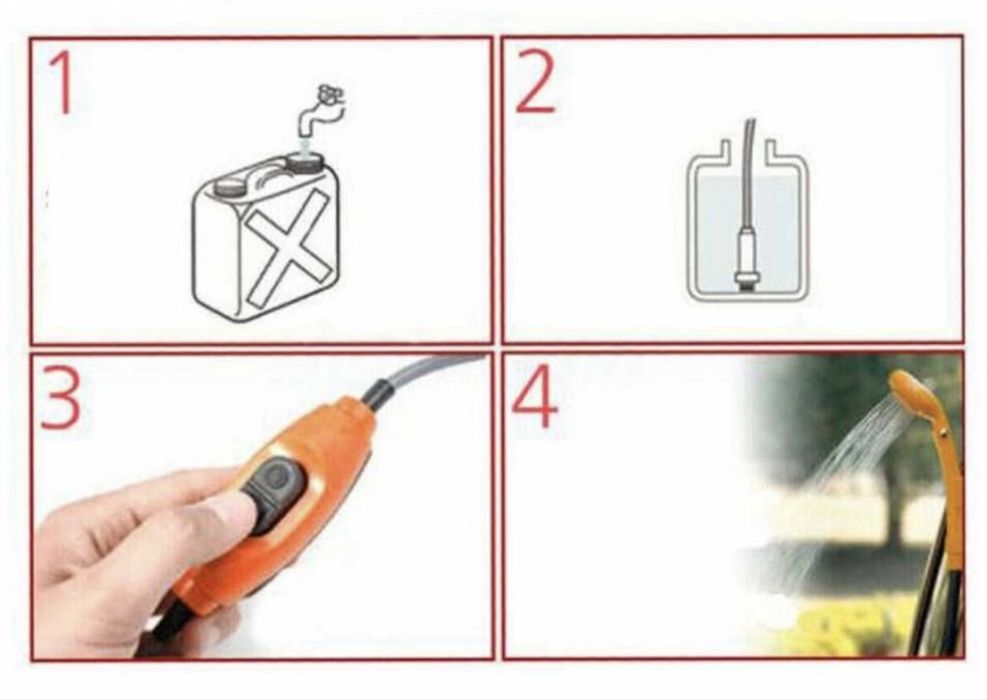 1

2

3

4